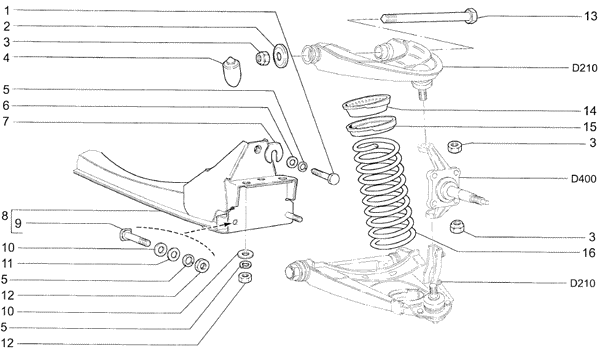 1
2
3
4
5
6
7
8
9
10
11
5
12
10
5
12
13
D210
14
15
3
D400
3
16
D210